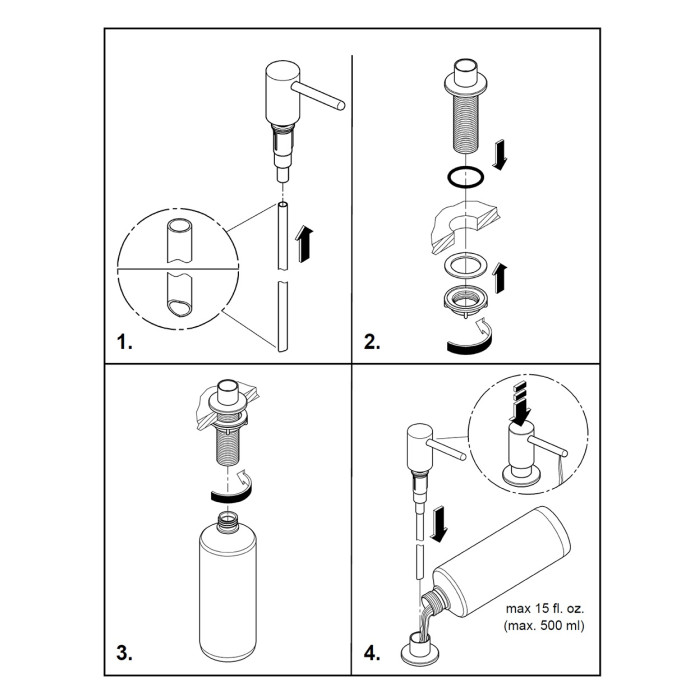 1.

2.

3.

4.

max 15 fl. oz.
(max. 500 ml)