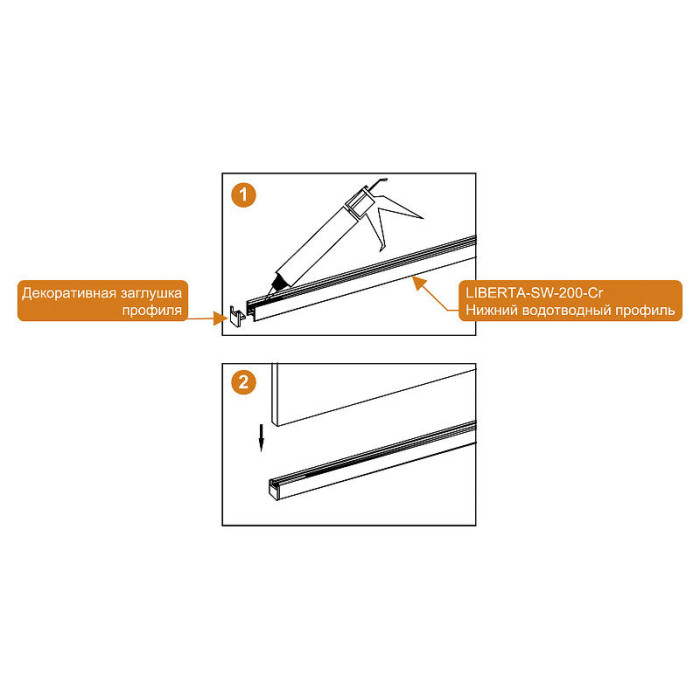 1

Декоративная заглушка профиля

LIBERTA-SW-200-Cr
Нижний водотводный профиль

2