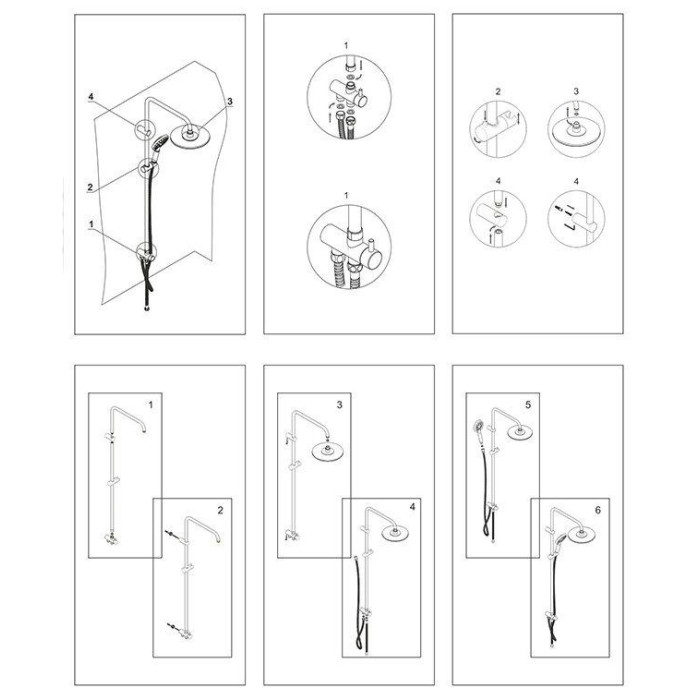 4
3
2
1

1

1

2
3
4
4

1
2

3
4

5
6