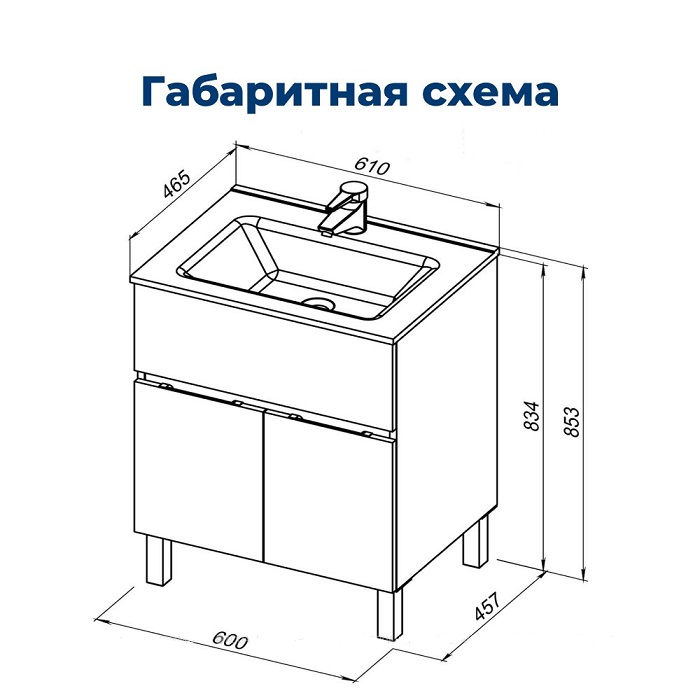 Габаритная схема

465

610

834

853

457

600