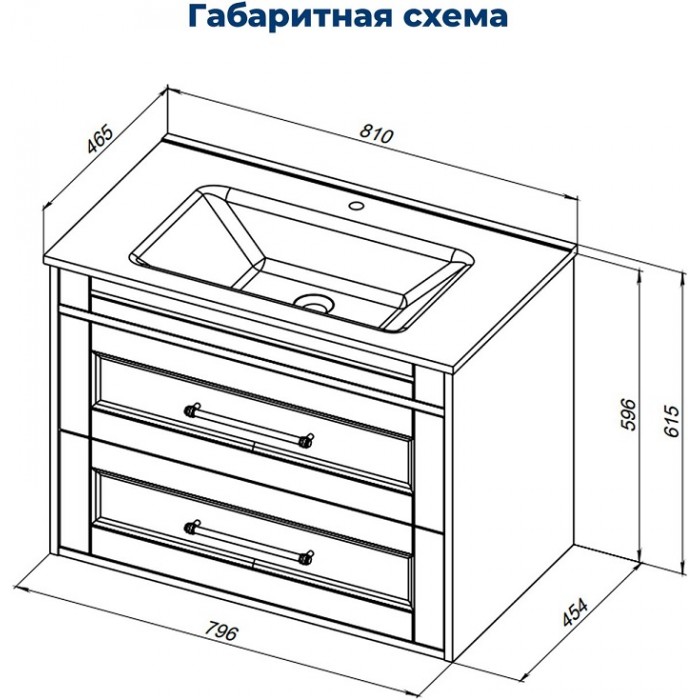 Габаритная схема

465

810

596

615

796

454