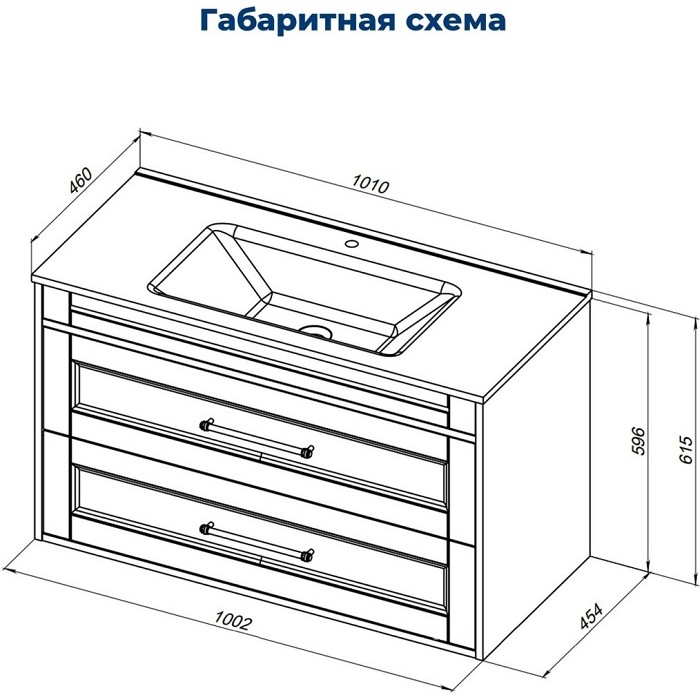 Габаритная схема

460

1010

596

615

1002

454