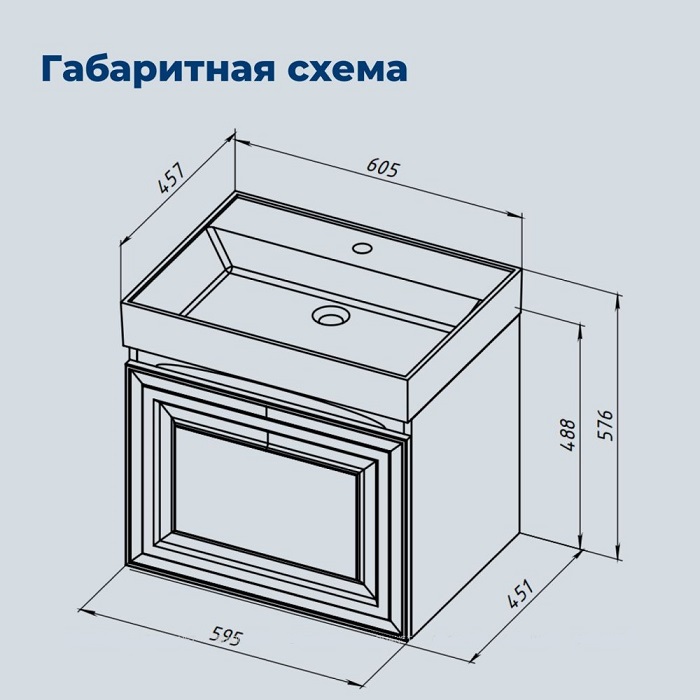 Габаритная схема

457

605

488

576

451

595